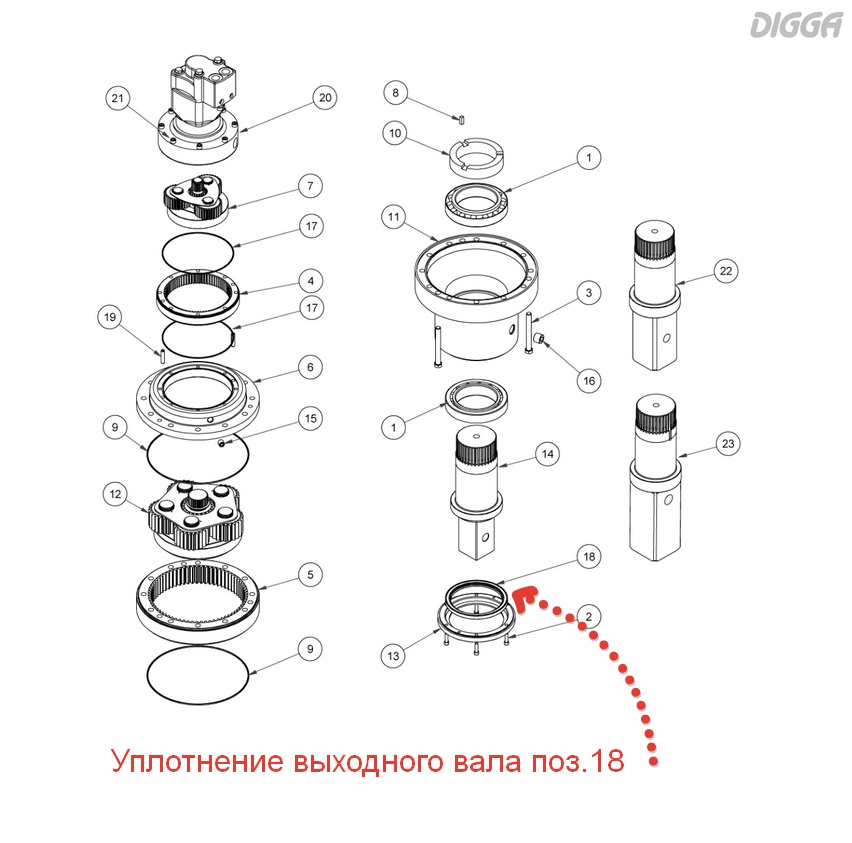 DIGGA

21
20
7
17
4
17
19
6
15
9
12
5
9

8
10
1
11
3
16
1
14
18
2
13

22
23

Уплотнение выходного вала поз.18