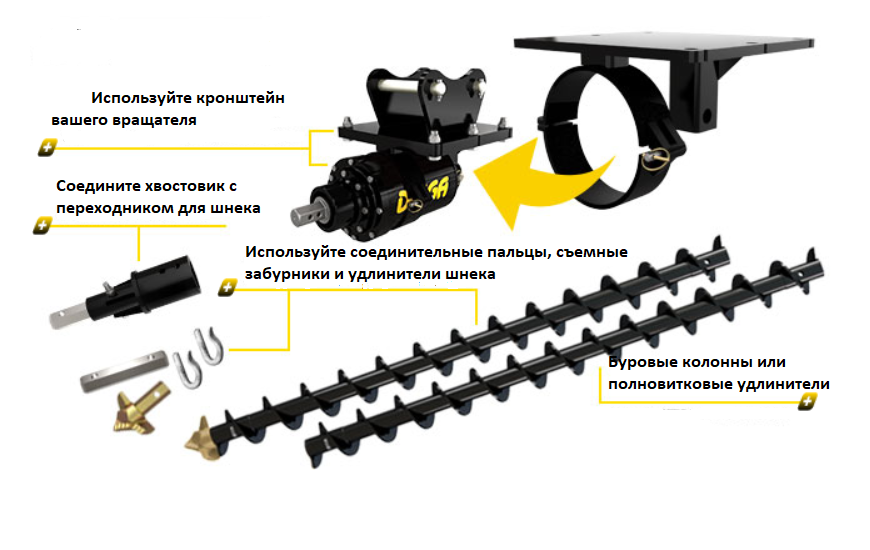 Используйте кронштейн вашего вращателя

Соедините хвостовик с переходником для шнека

Используйте соединительные пальцы, съемные забурники и удлинители шнека

Буровые колонны или полновитковые удлинители

DIGGA